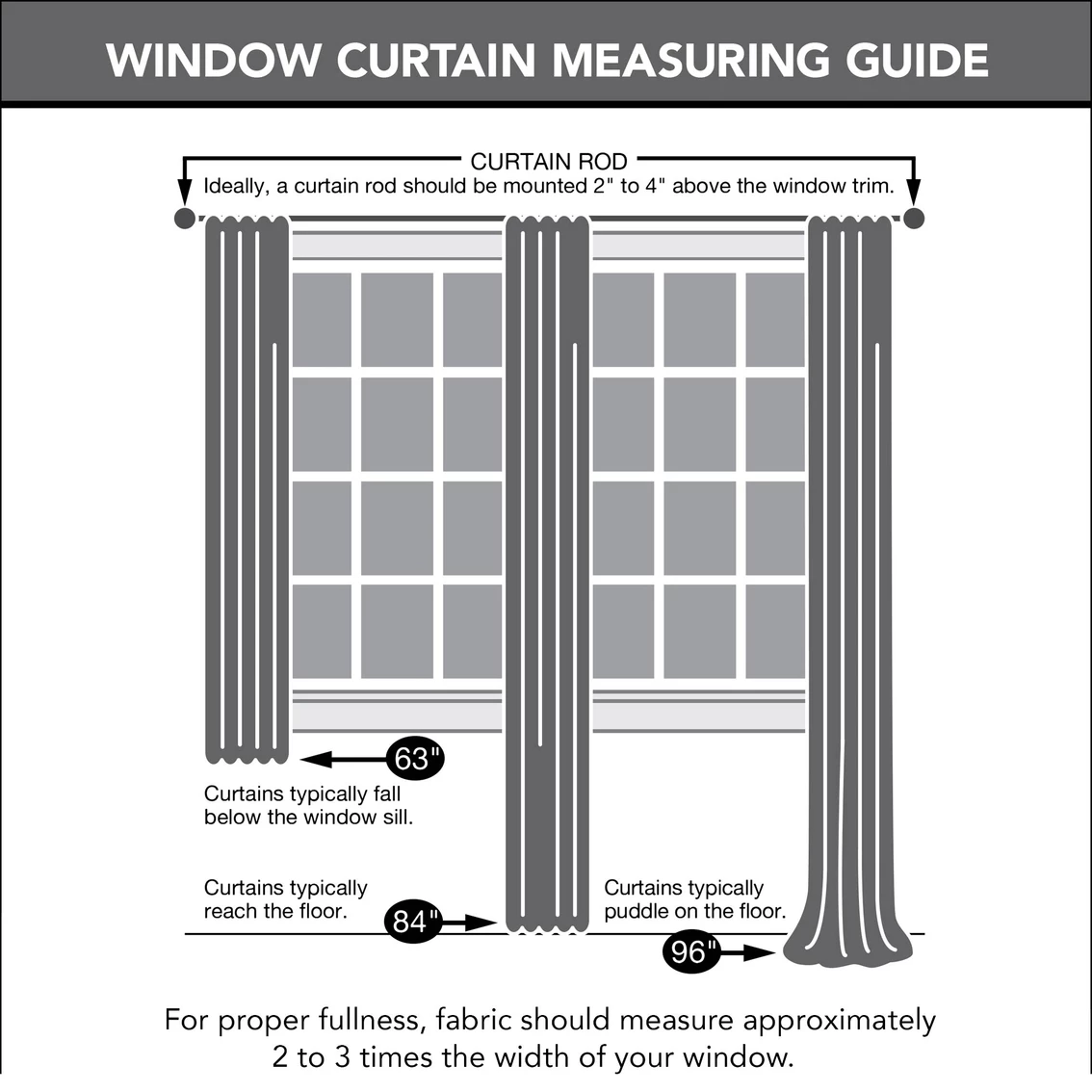 WINDOW CURTAIN MEASURING GUIDE

CURTAIN ROD
Ideally, a curtain rod should be mounted 2" to 4" above the window trim.

63"

Curtains typically fall below the window sill.

Curtains typically reach the floor.

84"

Curtains typically puddle on the floor.

96"

For proper fullness, fabric should measure approximately 2 to 3 times the width of your window.